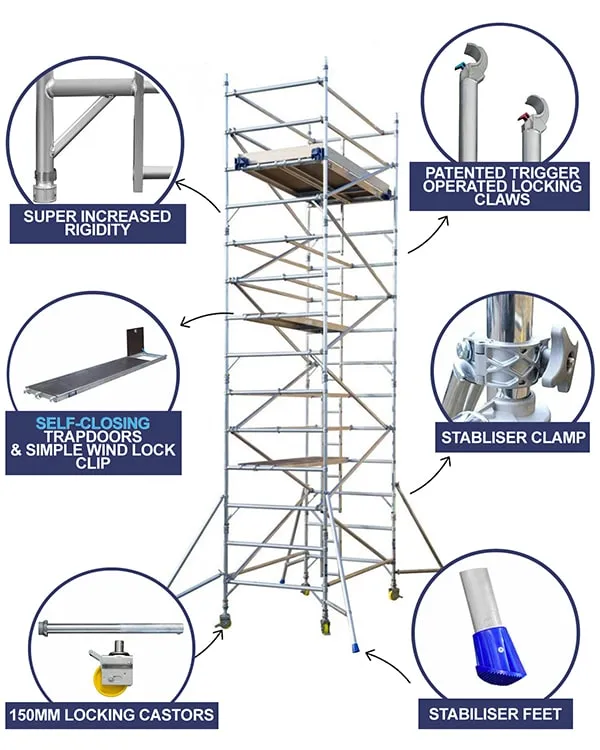 SUPER INCREASED RIGIDITY

PATENTED TRIGGER OPERATED LOCKING CLAWS

SELF-CLOSING TRAPDOORS & SIMPLE WIND LOCK CLIP

STABLISER CLAMP

150MM LOCKING CASTORS

STABILISER FEET