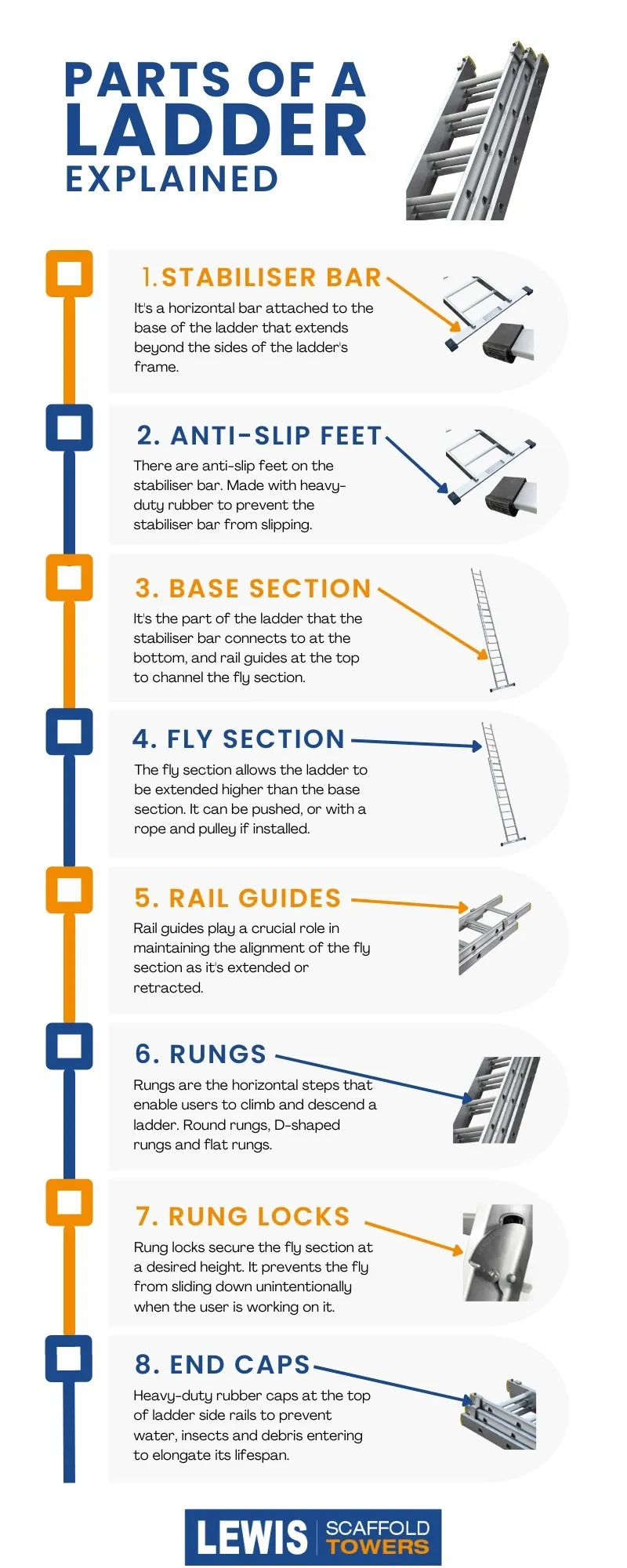 PARTS OF A LADDER EXPLAINED

1. STABILISER BAR
It's a horizontal bar attached to the base of the ladder that extends beyond the sides of the ladder's frame.

2. ANTI-SLIP FEET
There are anti-slip feet on the stabiliser bar. Made with heavy-duty rubber to prevent the stabiliser bar from slipping.

3. BASE SECTION
It's the part of the ladder that the stabiliser bar connects to at the bottom, and rail guides at the top to channel the fly section.

4. FLY SECTION
The fly section allows the ladder to be extended higher than the base section. It can be pushed, or with a rope and pulley if installed.

5. RAIL GUIDES
Rail guides play a crucial role in maintaining the alignment of the fly section as it's extended or retracted.

6. RUNGS
Rungs are the horizontal steps that enable users to climb and descend a ladder. Round rungs, D-shaped rungs and flat rungs.

7. RUNG LOCKS
Rung locks secure the fly section at a desired height. It prevents the fly from sliding down unintentionally when the user is working on it.

8. END CAPS
Heavy-duty rubber caps at the top of ladder side rails to prevent water, insects and debris entering to elongate its lifespan.

LEWIS SCAFFOLD TOWERS